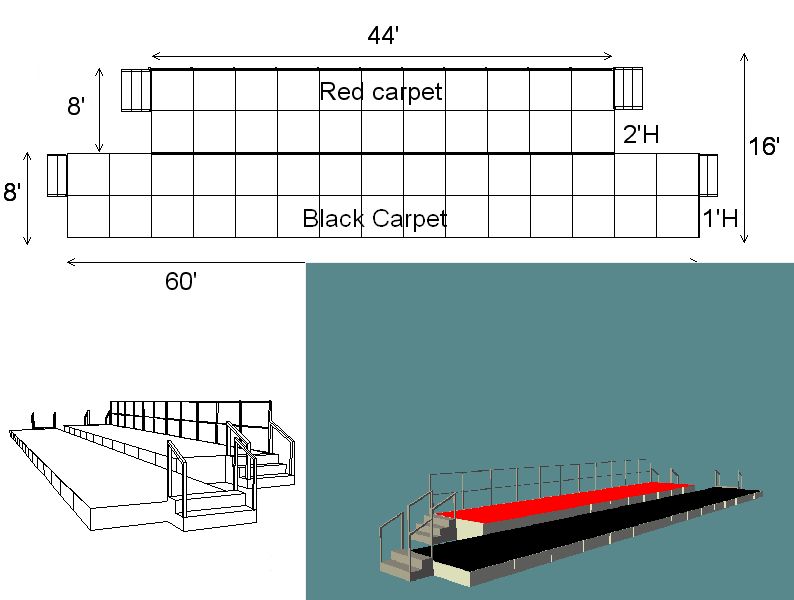 44'

8'

Red carpet

2'H

16'

8'

Black Carpet

1'H

60'